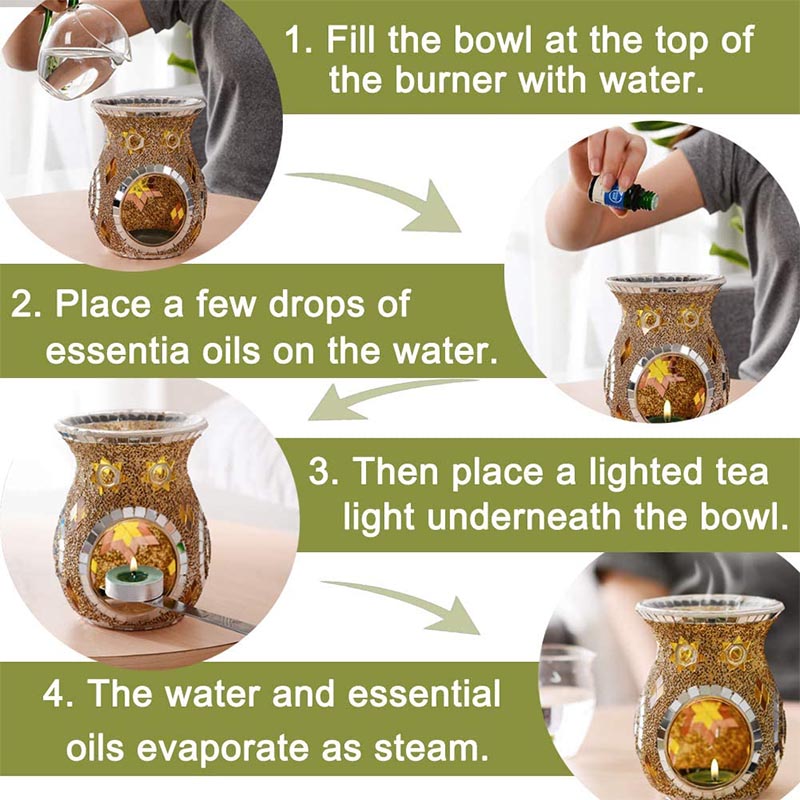 1. Fill the bowl at the top of the burner with water.

2. Place a few drops of essentia oils on the water.

3. Then place a lighted tea light underneath the bowl.

4. The water and essential oils evaporate as steam.